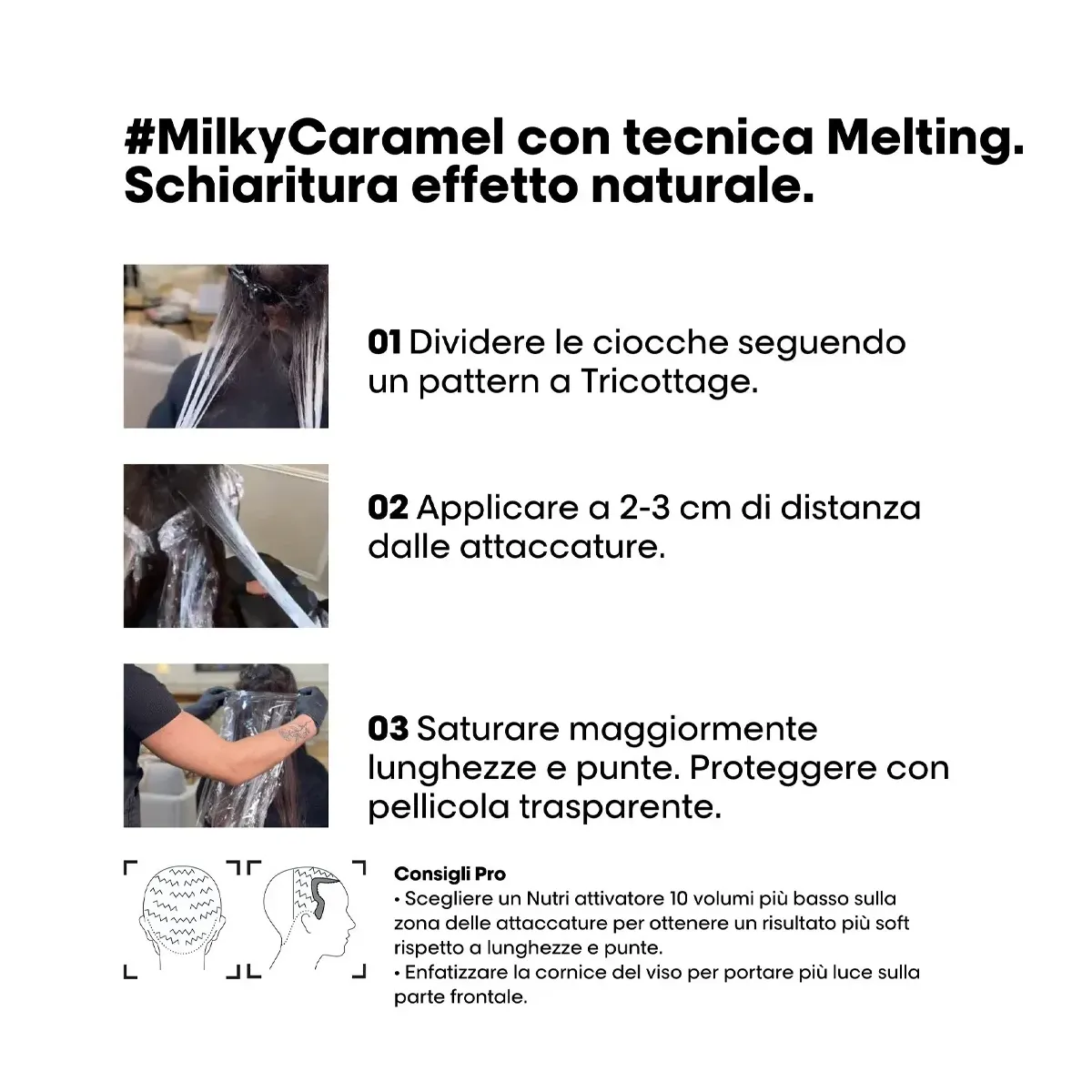 #MilkyCaramel con tecnica Melting.
Schiaritura effetto naturale.

01 Dividere le ciocche seguendo un pattern a Tricottage.

02 Applicare a 2-3 cm di distanza dalle attaccature.

03 Saturare maggiormente lunghezze e punte. Proteggere con pellicola trasparente.

Consigli Pro
• Scegliere un Nutri attivatore 10 volumi più basso sulla zona delle attaccature per ottenere un risultato più soft rispetto a lunghezze e punte.
• Enfatizzare la cornice del viso per portare più luce sulla parte frontale.