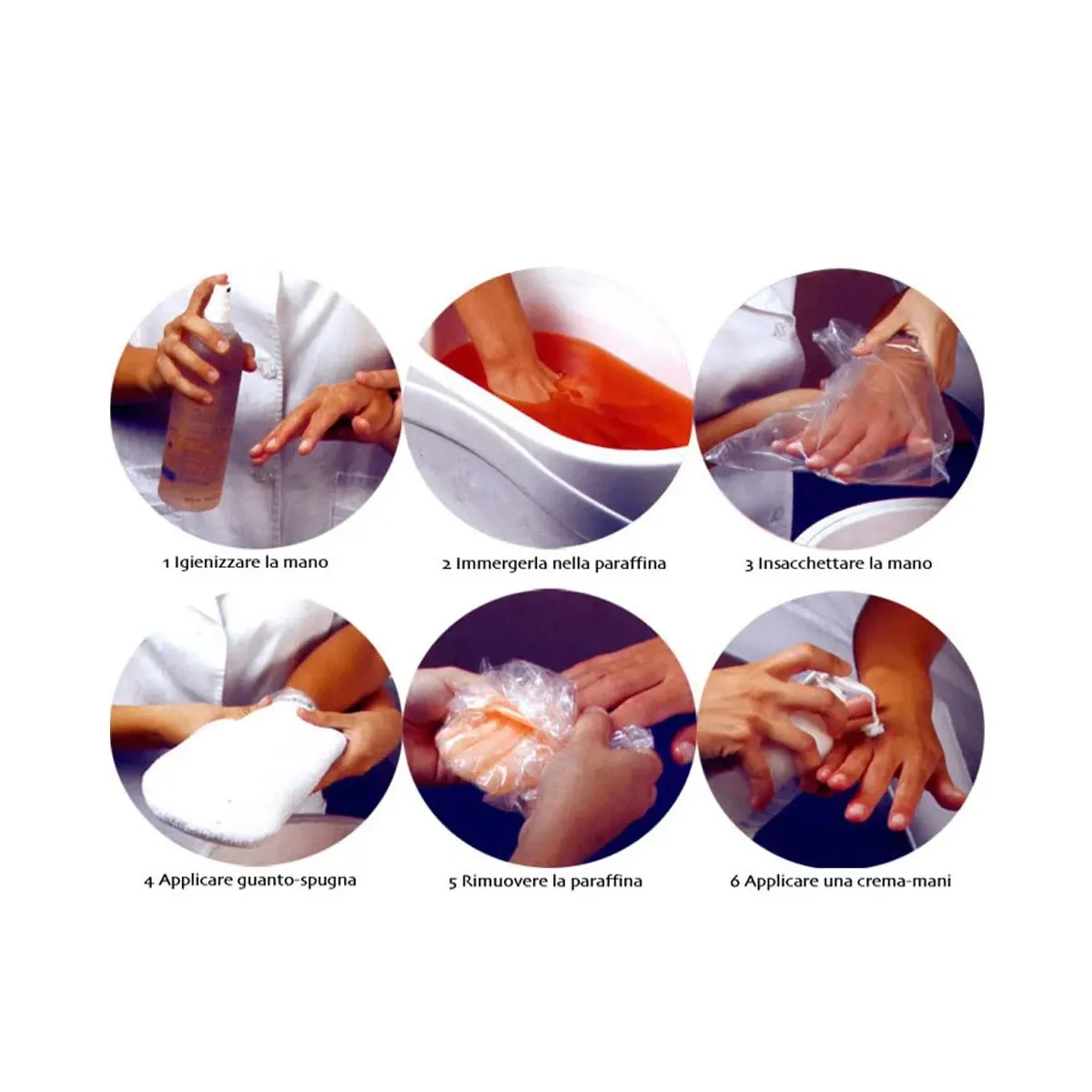 1 Igienizzare la mano

2 Immergerla nella paraffina

3 Insacchettare la mano

4 Applicare guanto-spugna

5 Rimuovere la paraffina

6 Applicare una crema-mani