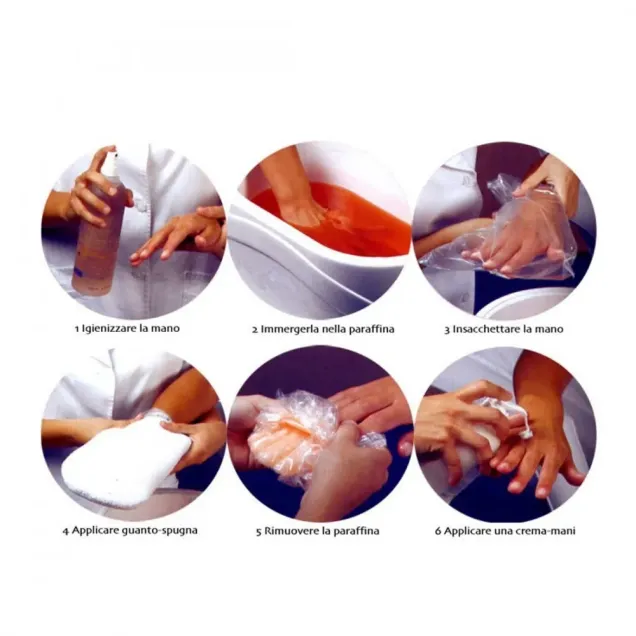 1 Igienizzare la mano

2 Immergerla nella paraffina

3 Insacchettare la mano

4 Applicare guanto-spugna

5 Rimuovere la paraffina

6 Applicare una crema-mani