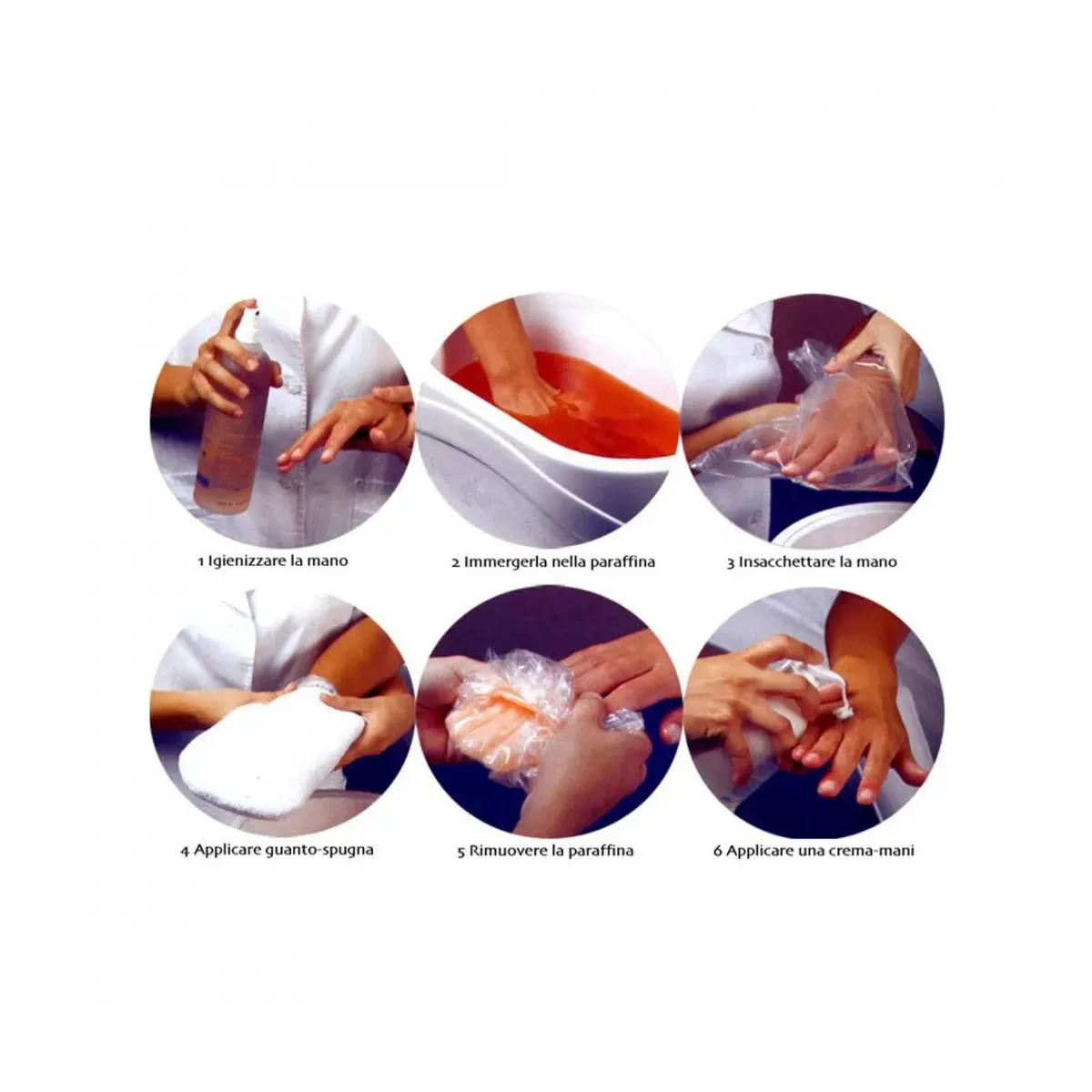 1 Igienizzare la mano

2 Immergerla nella paraffina

3 Insacchettare la mano

4 Applicare guanto-spugna

5 Rimuovere la paraffina

6 Applicare una crema-mani