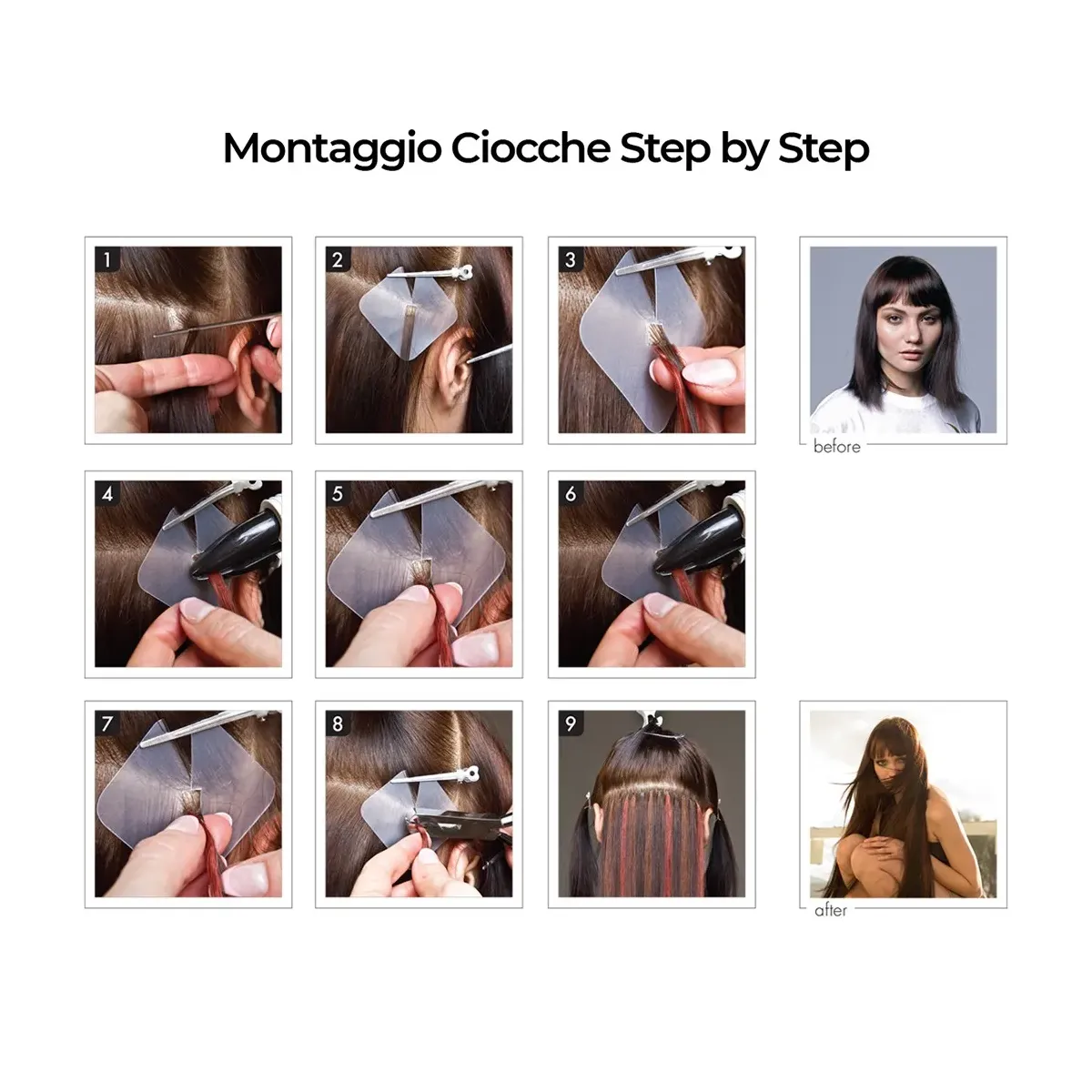 Montaggio Ciocche Step by Step

1

2

3

before

4

5

6

7

8

9

after