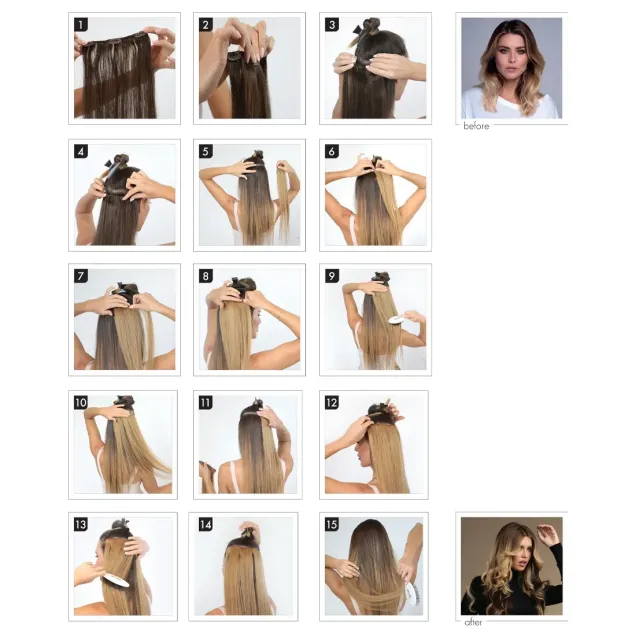 1
2
3
before
4
5
6
7
8
9
10
11
12
13
14
15
after