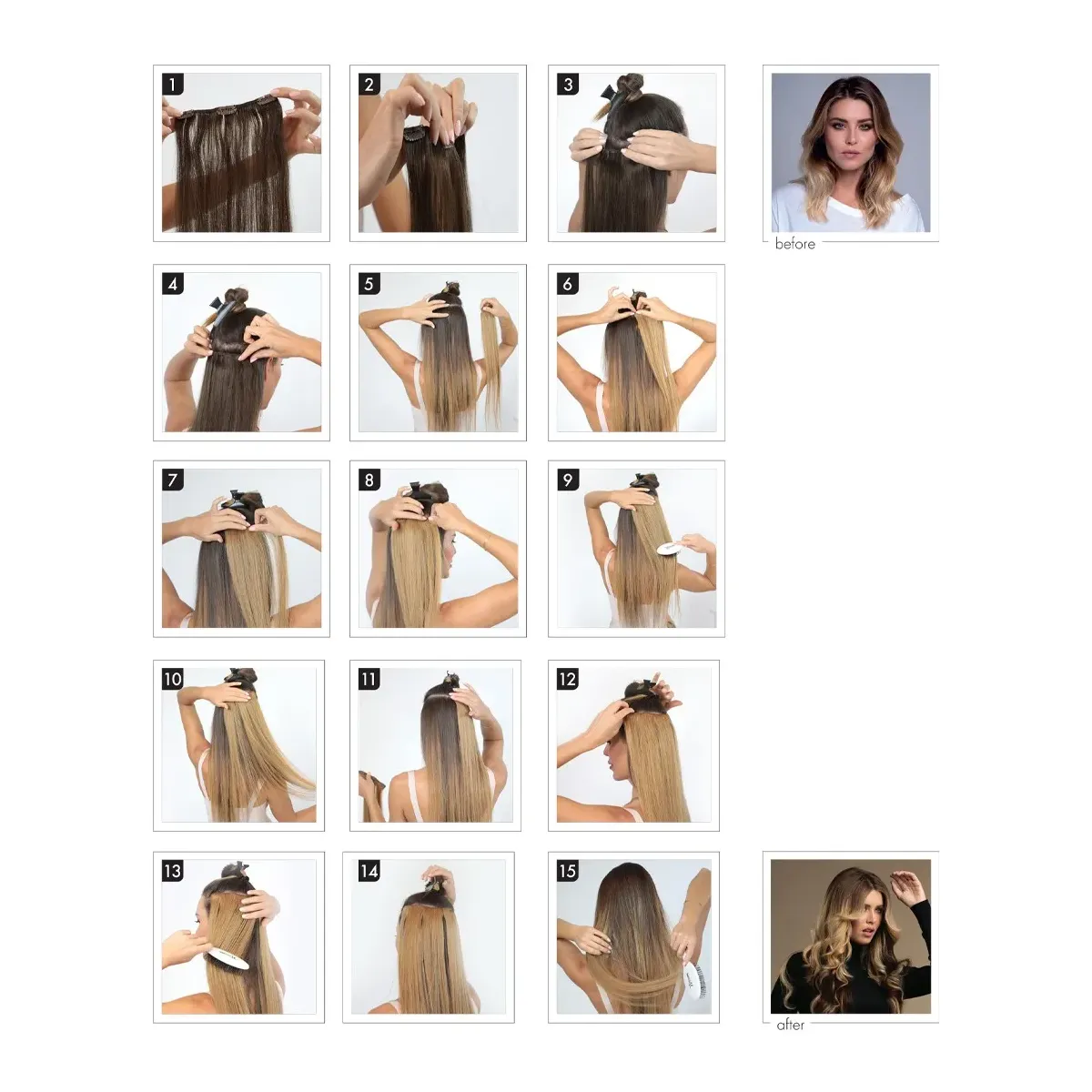 1
2
3
before
4
5
6
7
8
9
10
11
12
13
14
15
after